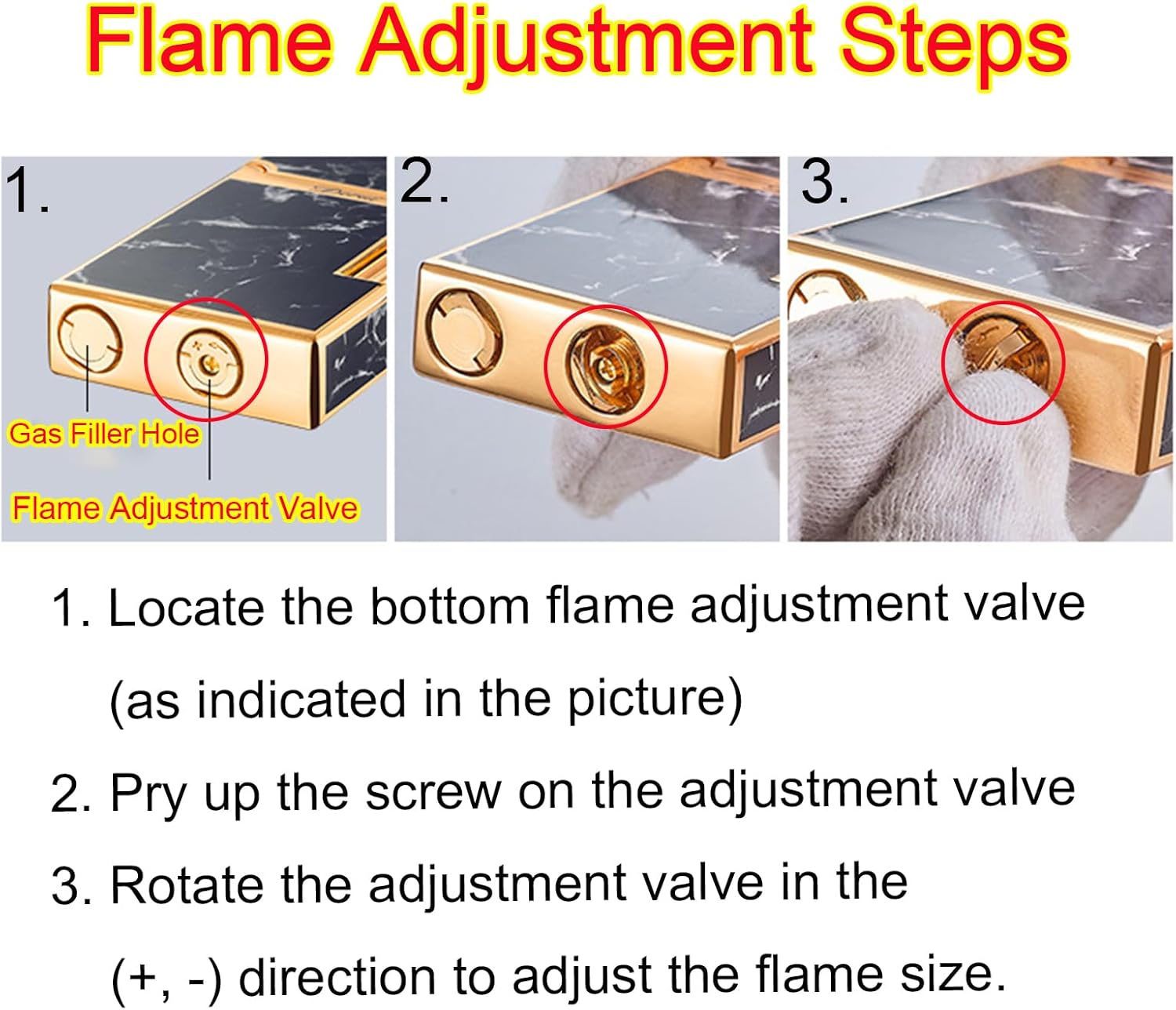 Flame Adjustment Steps

1.

Gas Filler Hole

Flame Adjustment Valve

2.

3.

1. Locate the bottom flame adjustment valve (as indicated in the picture)

2. Pry up the screw on the adjustment valve

3. Rotate the adjustment valve in the (+, -) direction to adjust the flame size.