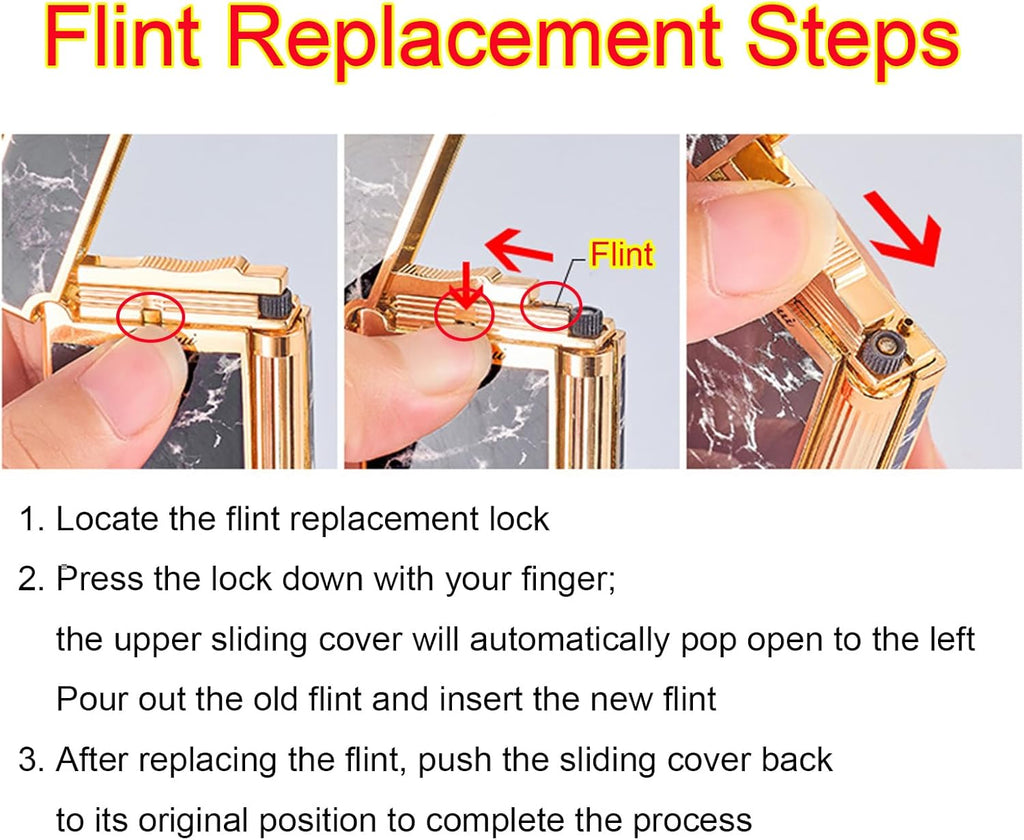 Flint Replacement Steps

Flint

1. Locate the flint replacement lock

2. Press the lock down with your finger; the upper sliding cover will automatically pop open to the left Pour out the old flint and insert the new flint

3. After replacing the flint, push the sliding cover back to its original position to complete the process